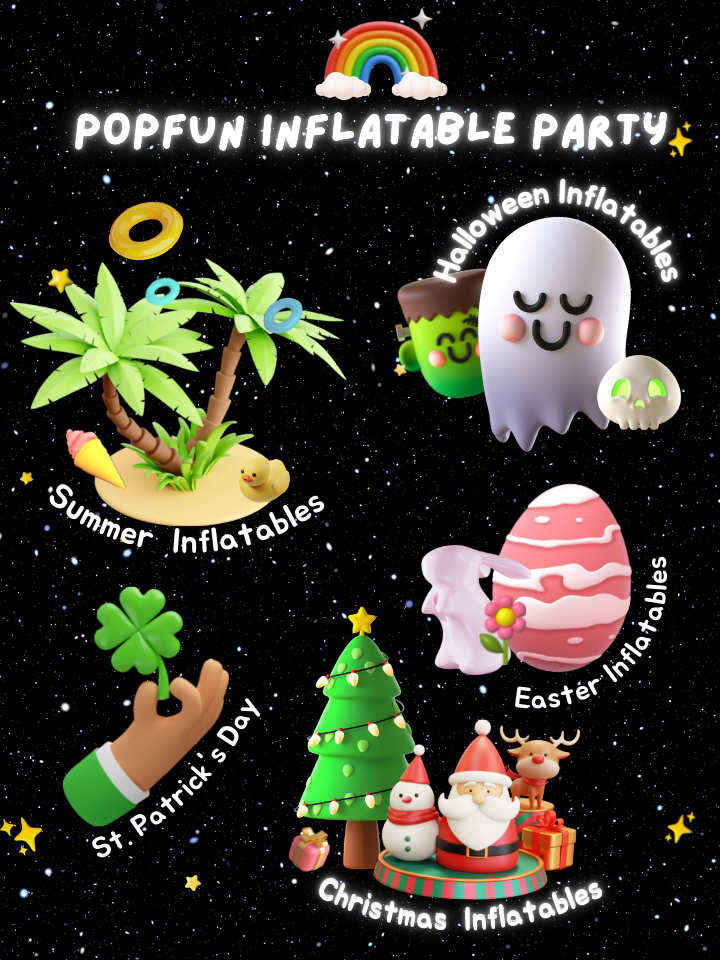 POPFUN INFLATABLE PARTY

Halloween Inflatables

Summer Inflatables

Easter Inflatables

St. Patrick's Day

Christmas Inflatables