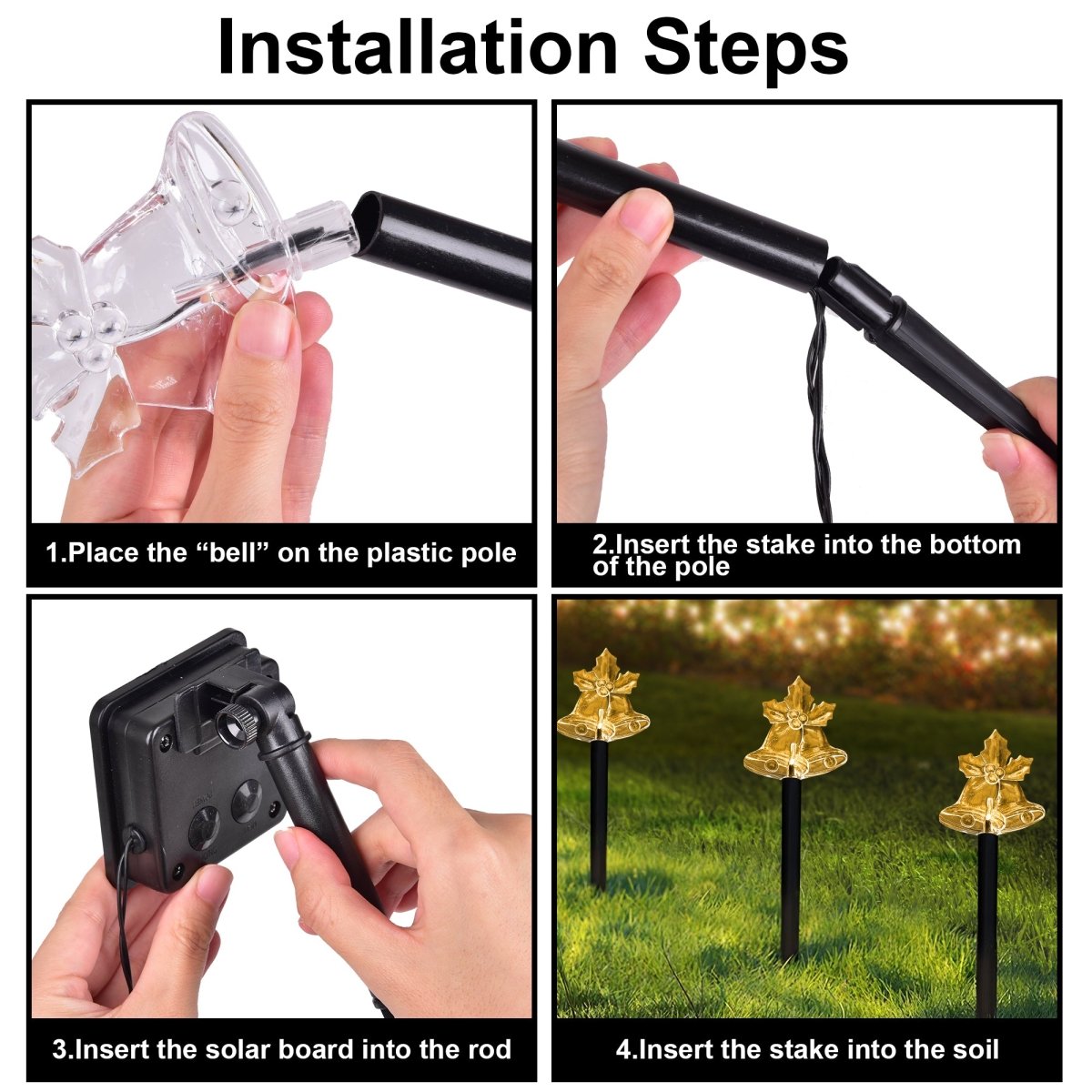 Installation Steps

1.Place the “bell” on the plastic pole

2.Insert the stake into the bottom of the pole

3.Insert the solar board into the rod

4.Insert the stake into the soil