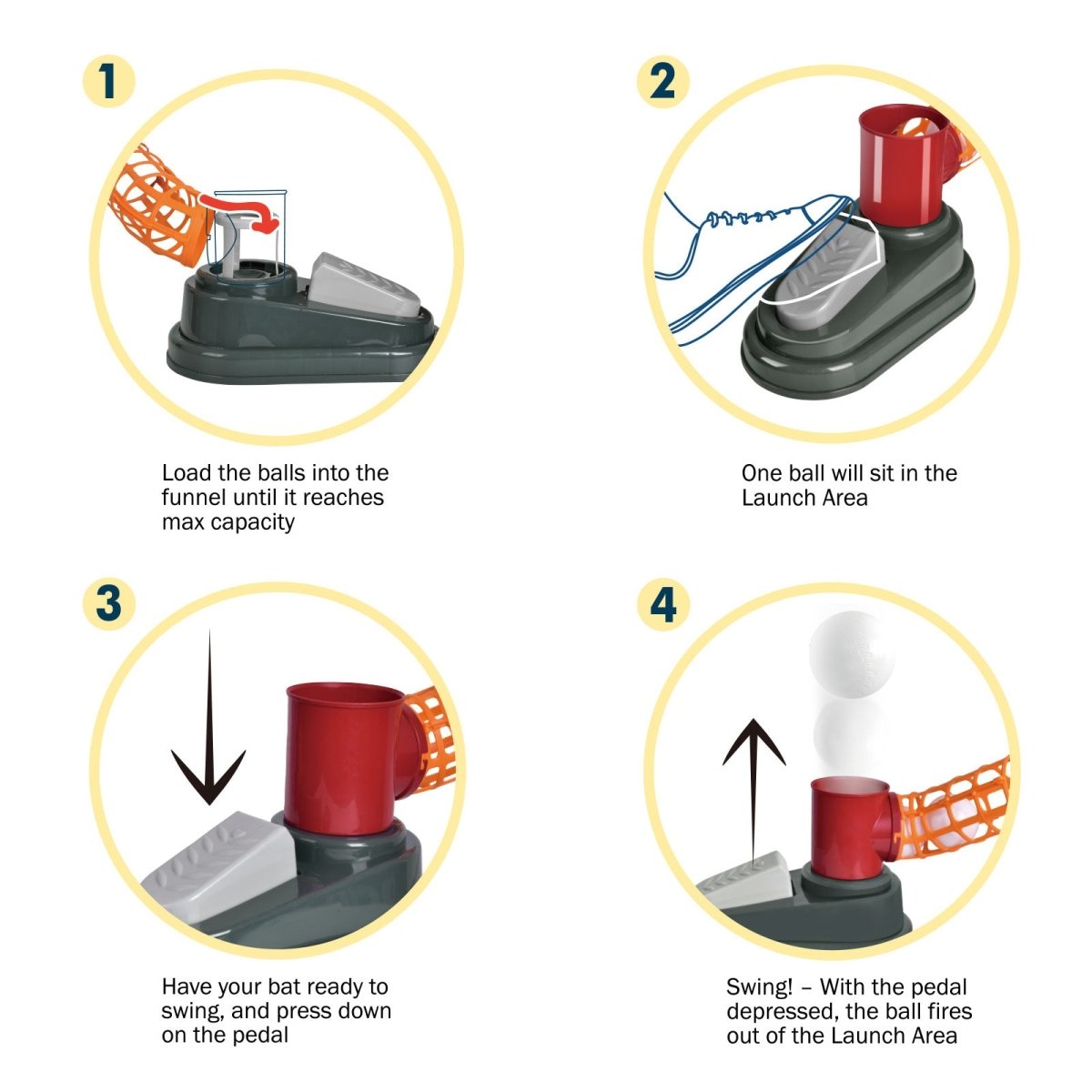 1

Load the balls into the funnel until it reaches max capacity

2

One ball will sit in the Launch Area

3

Have your bat ready to swing, and press down on the pedal

4

Swing! – With the pedal depressed, the ball fires out of the Launch Area