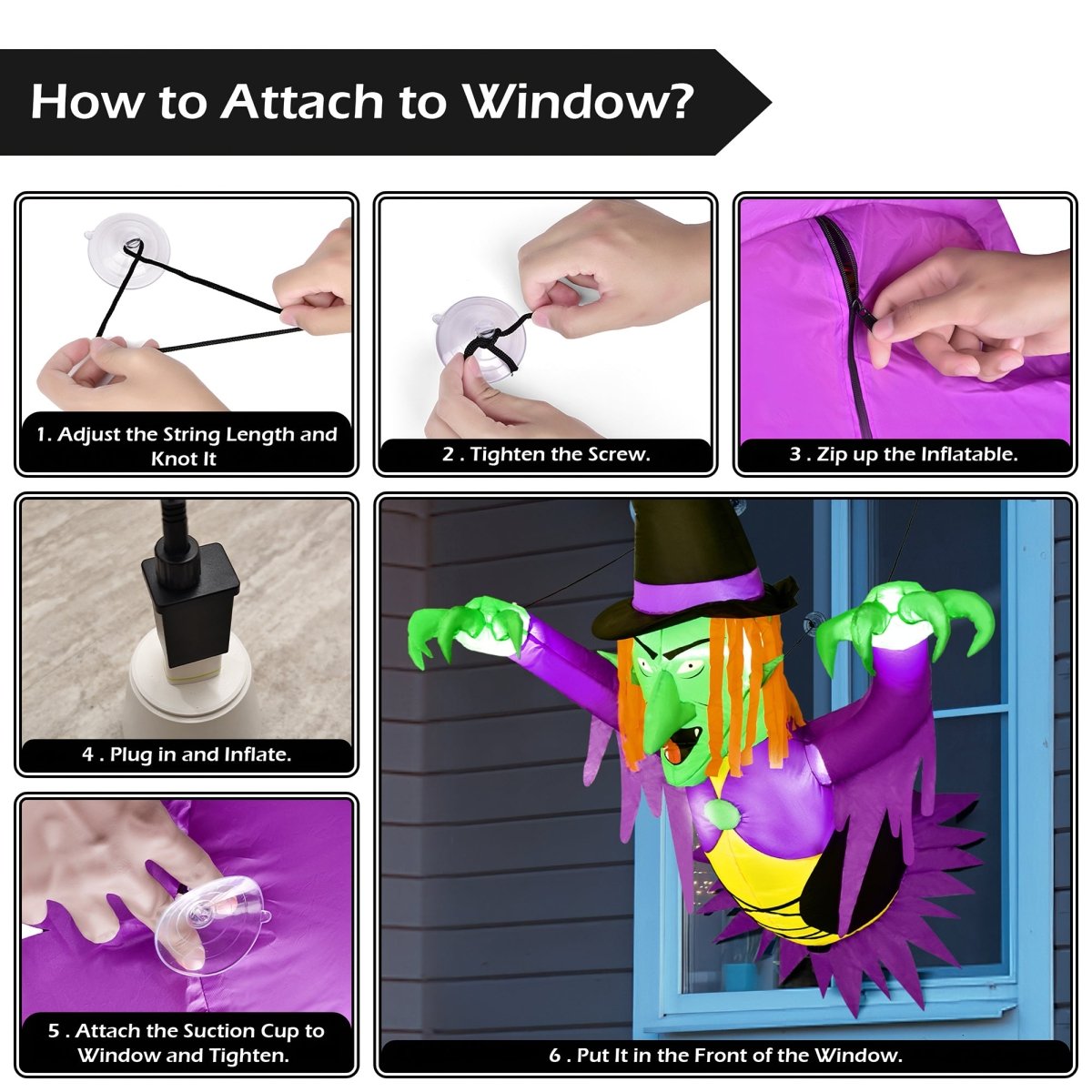 How to Attach to Window?

1. Adjust the String Length and Knot It

2 . Tighten the Screw.

3 . Zip up the Inflatable.

4 . Plug in and Inflate.

5 . Attach the Suction Cup to Window and Tighten.

6 . Put It in the Front of the Window.