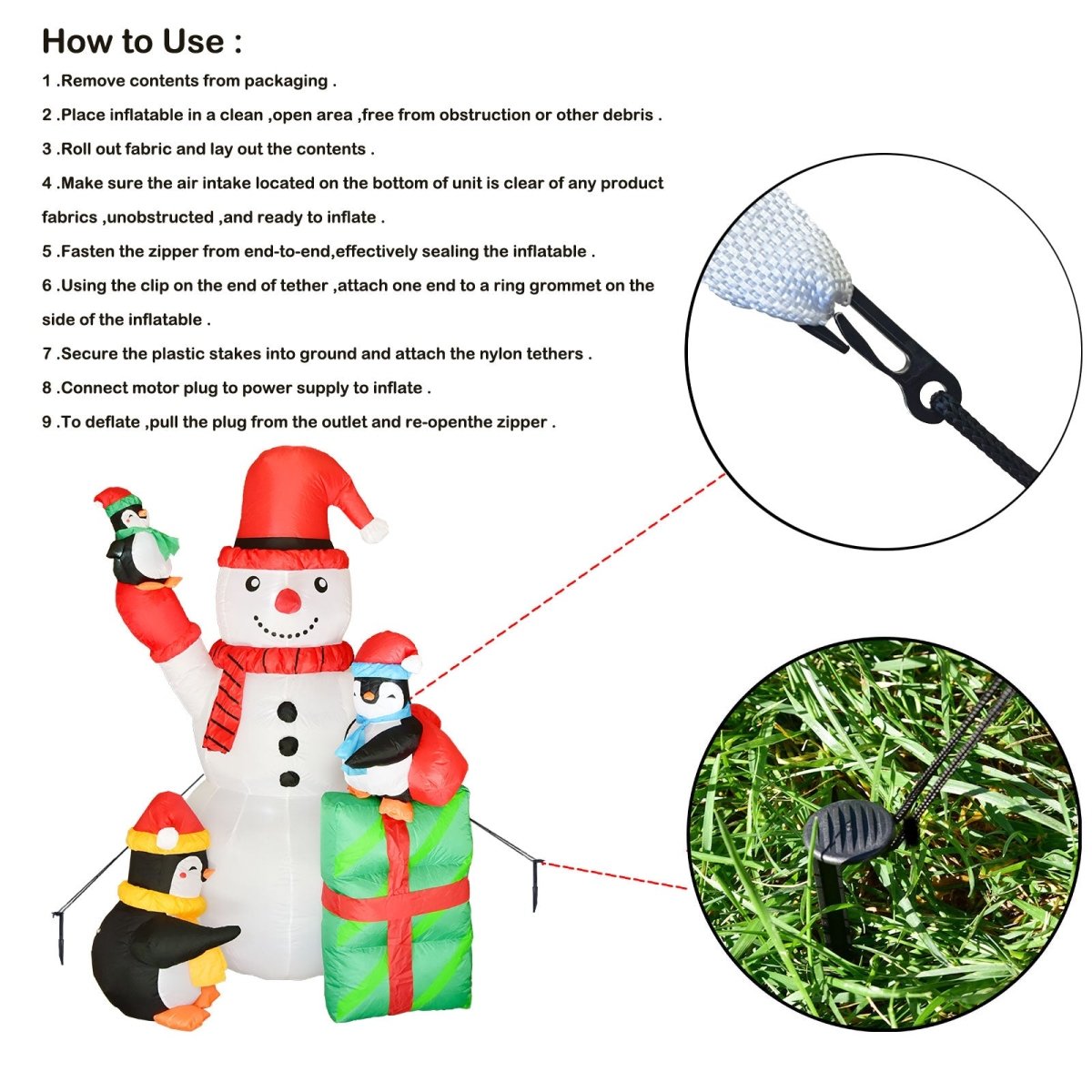 How to Use :

1 .Remove contents from packaging .

2 .Place inflatable in a clean ,open area ,free from obstruction or other debris .

3 .Roll out fabric and lay out the contents .

4 .Make sure the air intake located on the bottom of unit is clear of any product fabrics ,unobstructed ,and ready to inflate .

5 .Fasten the zipper from end-to-end,effectively sealing the inflatable .

6 .Using the clip on the end of tether ,attach one end to a ring grommet on the side of the inflatable .

7 .Secure the plastic stakes into ground and attach the nylon tethers .

8 .Connect motor plug to power supply to inflate .

9 .To deflate ,pull the plug from the outlet and re-openthe zipper .