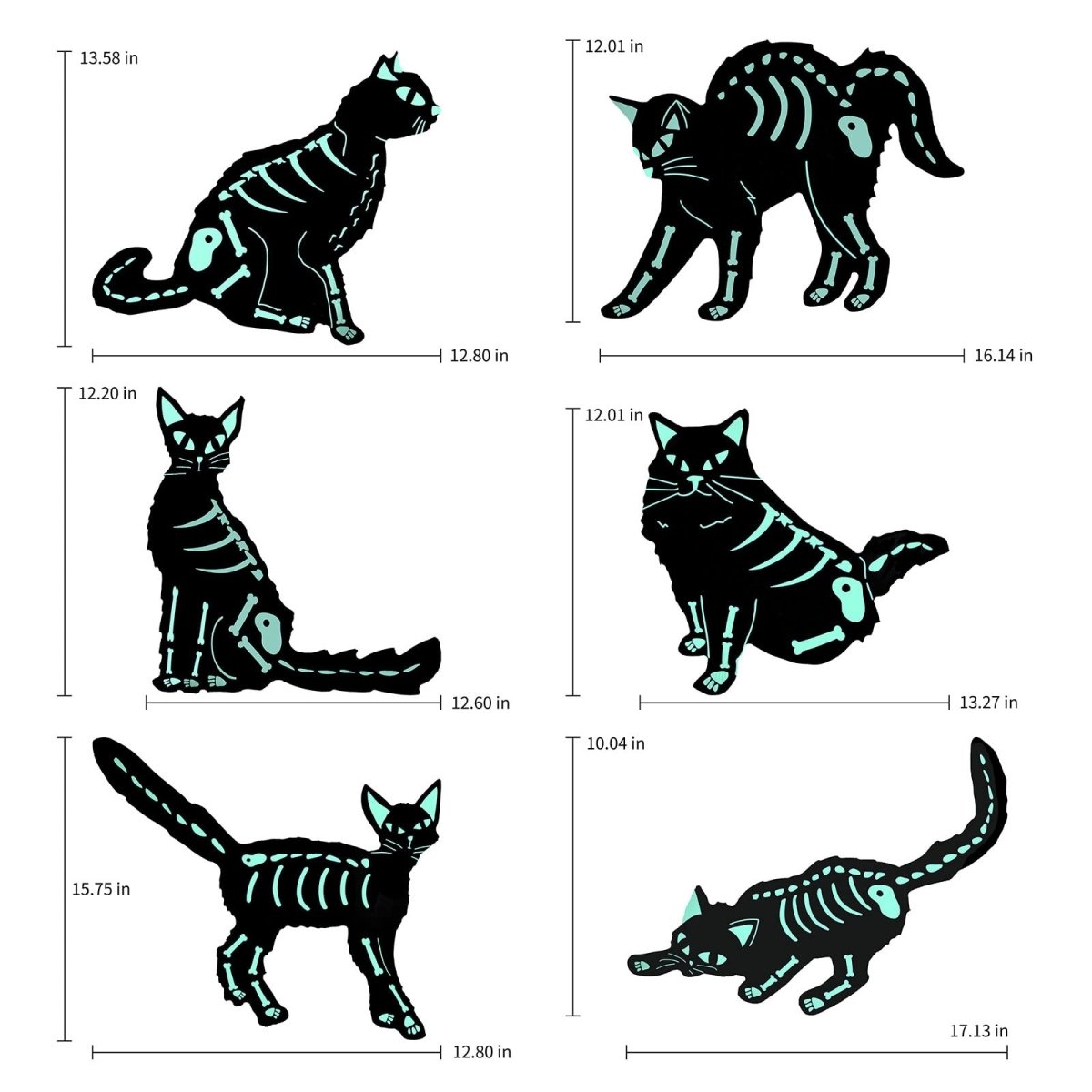 13.58 in

12.80 in

12.01 in

16.14 in

12.20 in

12.60 in

12.01 in

13.27 in

15.75 in

12.80 in

10.04 in

17.13 in