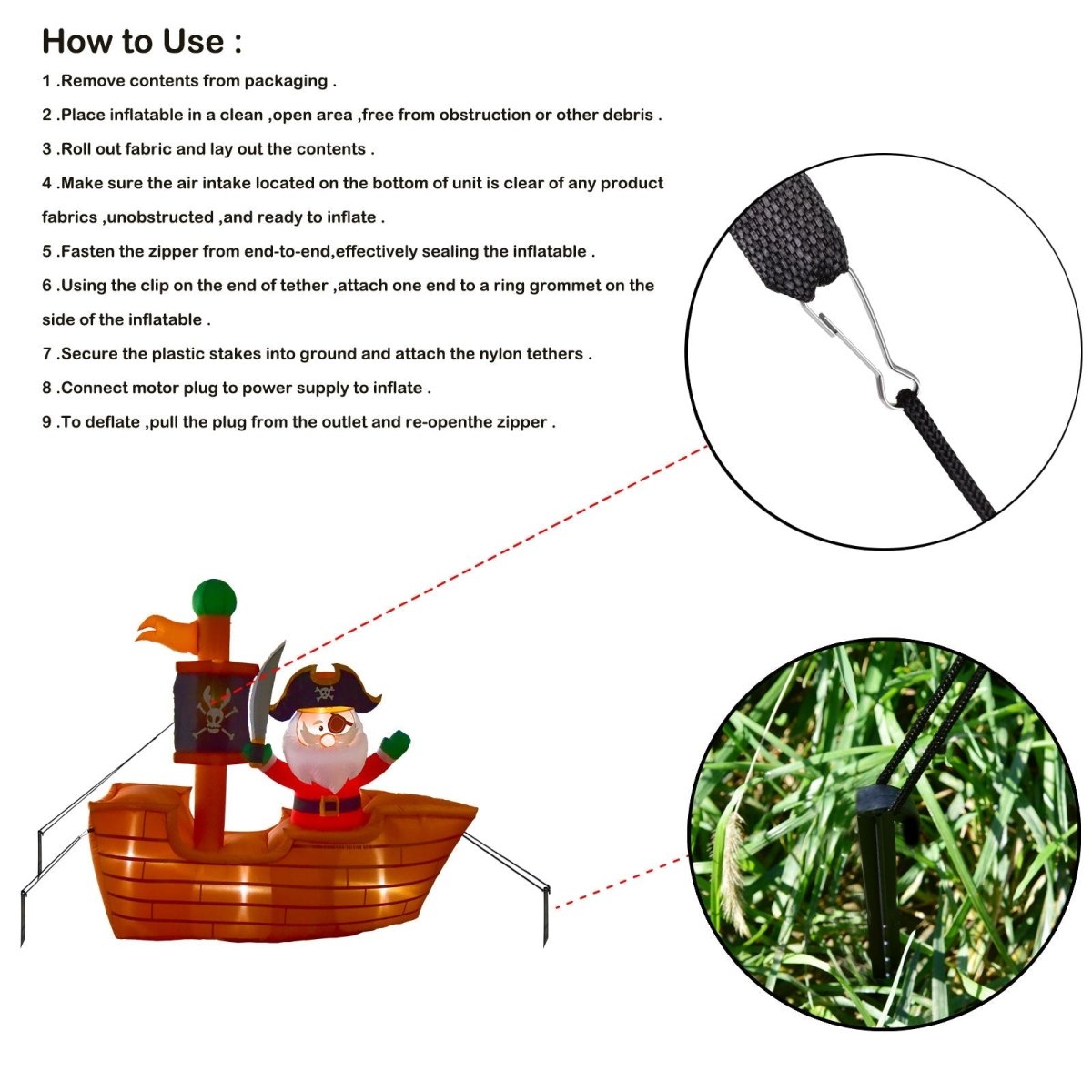 How to Use :

1 .Remove contents from packaging .

2 .Place inflatable in a clean ,open area ,free from obstruction or other debris .

3 .Roll out fabric and lay out the contents .

4 .Make sure the air intake located on the bottom of unit is clear of any product fabrics ,unobstructed ,and ready to inflate .

5 .Fasten the zipper from end-to-end,effectively sealing the inflatable .

6 .Using the clip on the end of tether ,attach one end to a ring grommet on the side of the inflatable .

7 .Secure the plastic stakes into ground and attach the nylon tethers .

8 .Connect motor plug to power supply to inflate .

9 .To deflate ,pull the plug from the outlet and re-openthe zipper .