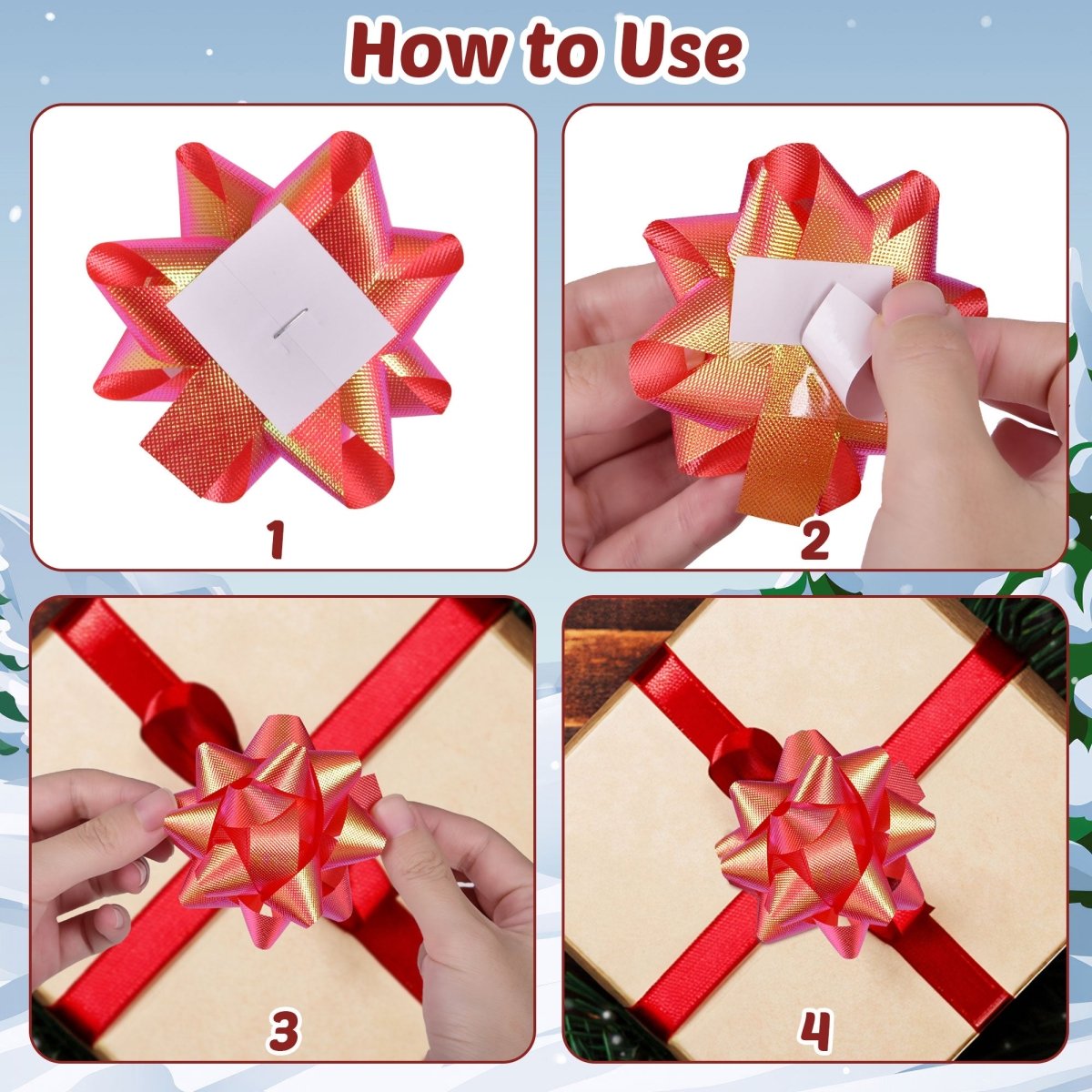 How to Use

1

2

3

4