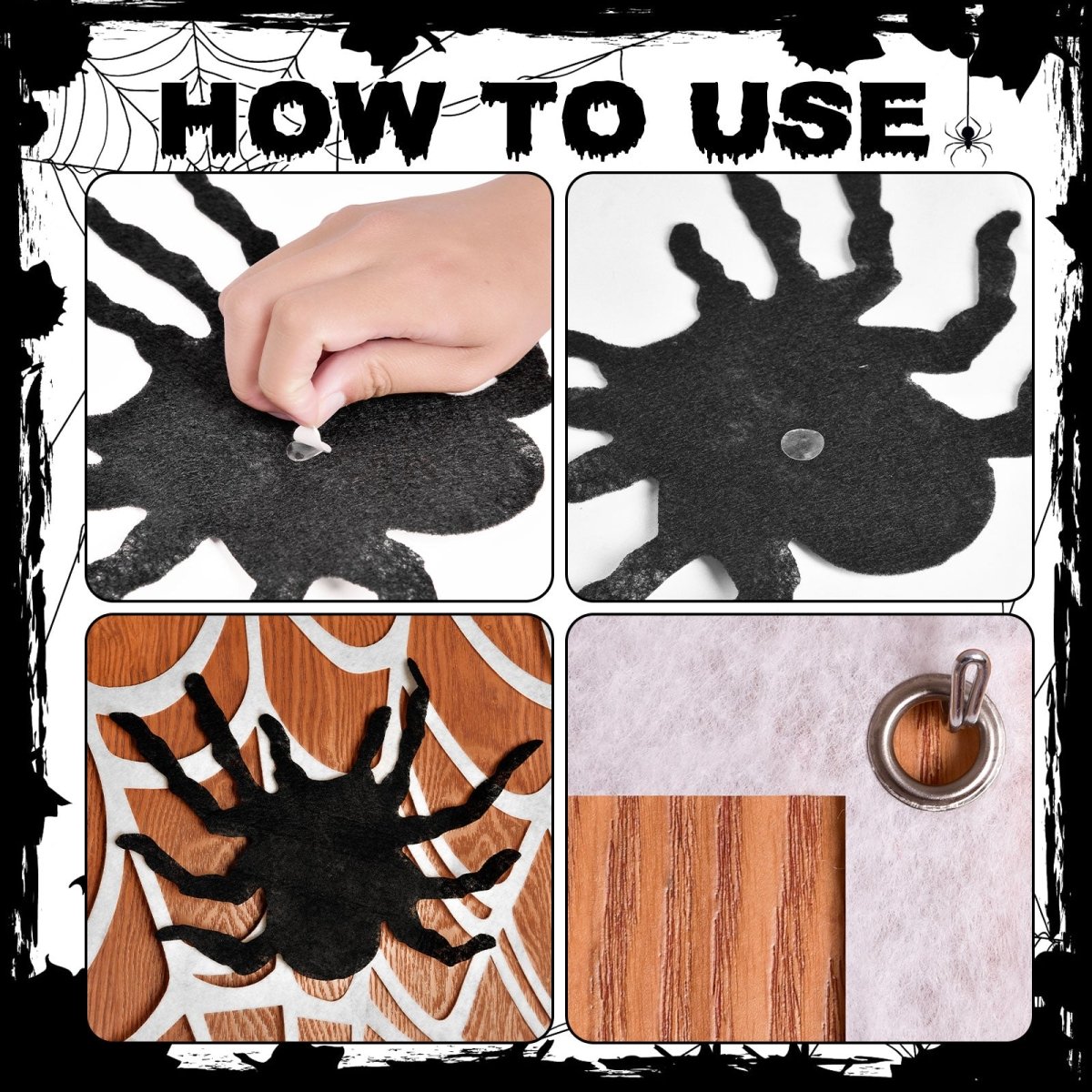 HOW TO USE